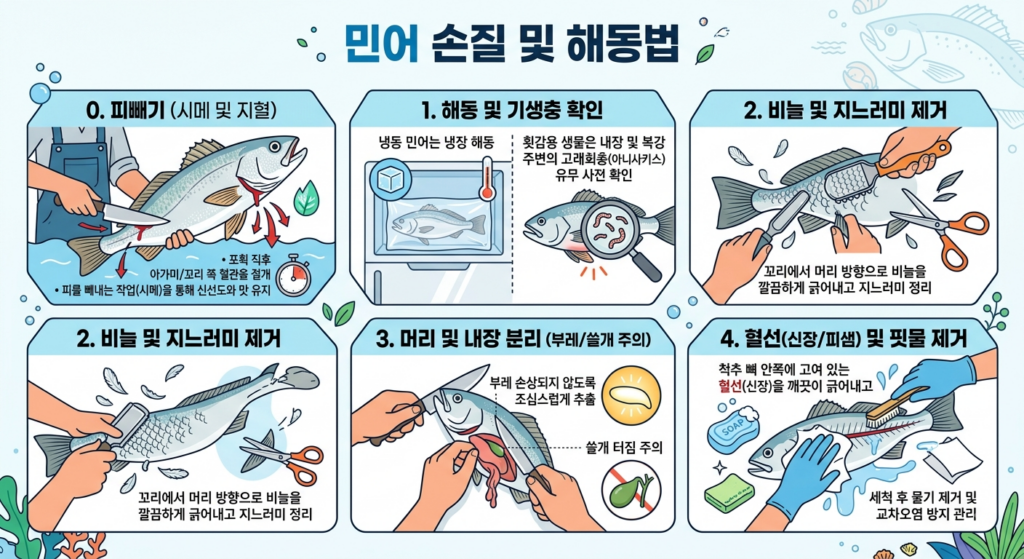 민어 손질 및 해동법

0. 피빼기 (시메 및 지혈)

• 포획 직후 아가미/꼬리 쪽 혈관을 절개
• 피를 빼내는 작업(시메)을 통해 신선도와 맛 유지

1. 해동 및 기생충 확인

냉동 민어는 냉장 해동

횟감용 생물은 내장 및 복강 주변의 고래회충(아니사키스) 유무 사전 확인

2. 비늘 및 지느러미 제거

꼬리에서 머리 방향으로 비늘을 깔끔하게 긁어내고 지느러미 정리

2. 비늘 및 지느러미 제거

꼬리에서 머리 방향으로 비늘을 깔끔하게 긁어내고 지느러미 정리

3. 머리 및 내장 분리 (부레/쓸개 주의)

부레 손상되지 않도록 조심스럽게 추출

쓸개 터짐 주의

4. 혈선(신장/피샘) 및 핏물 제거

척추 뼈 안쪽에 고여 있는 혈선(신장)을 깨끗이 긁어내고

SOAP

세척 후 물기 제거 및 교차오염 방지 관리