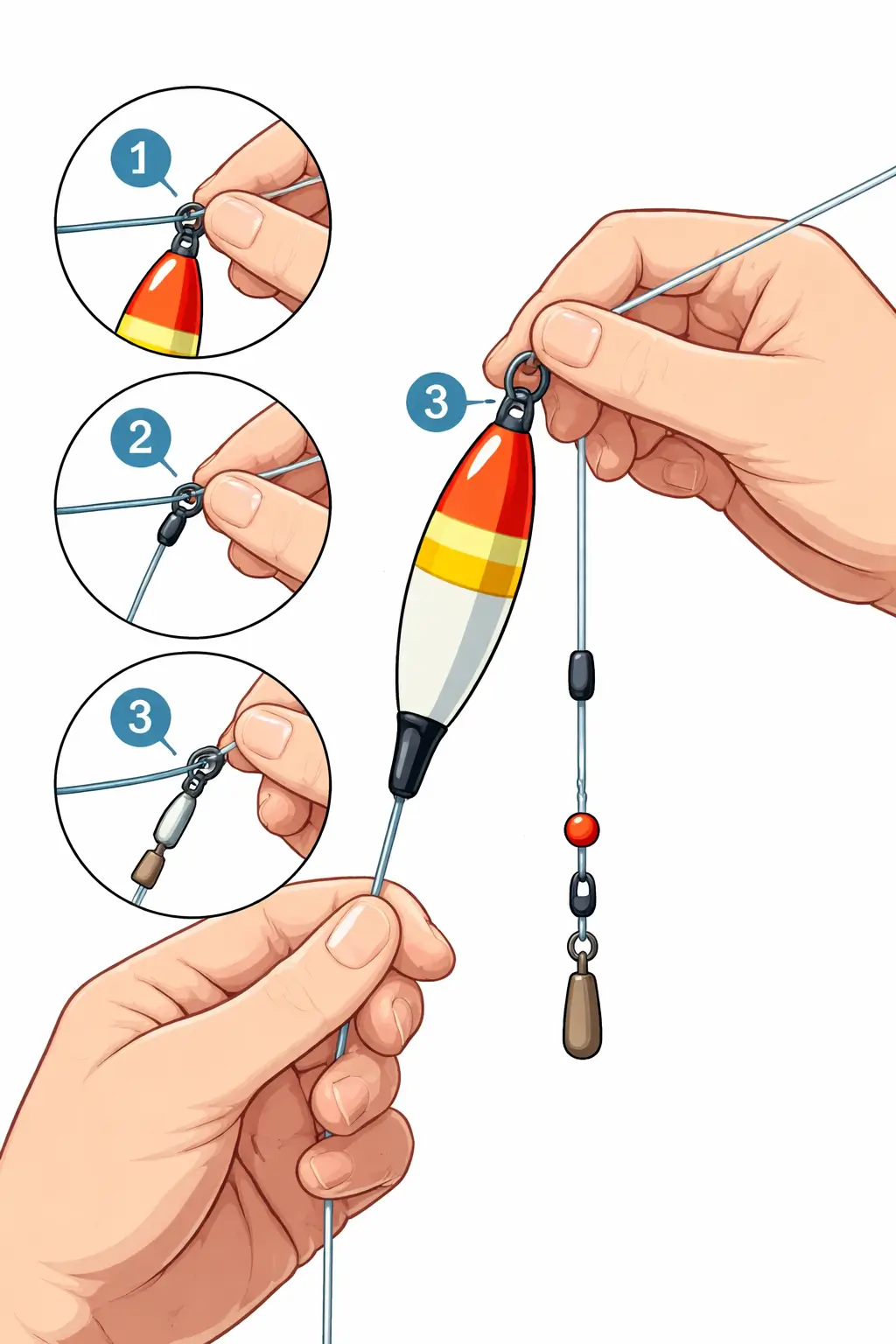 1

2

3

3